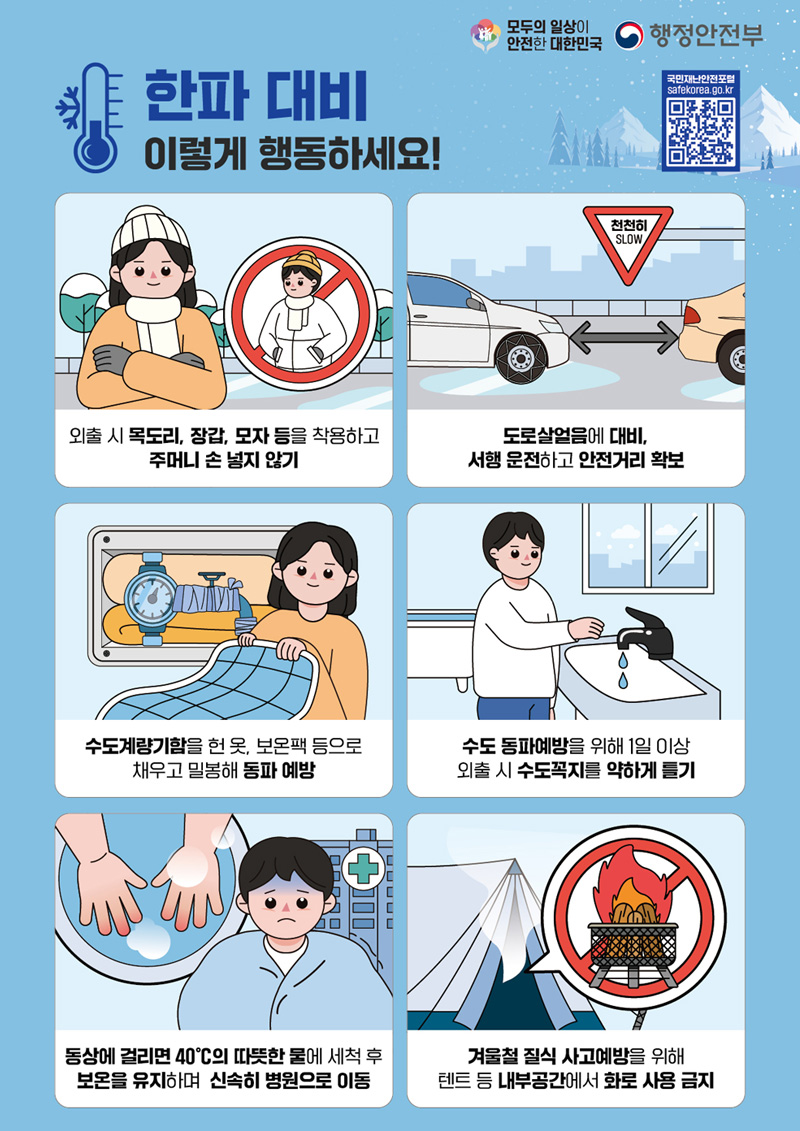 모두의 일상이 안전한 대한민국

행정안전부

한파 대비

이렇게 행동하세요!

국민재난안전포털 safekorea.go.kr

외출 시 목도리, 장갑, 모자 등을 착용하고 주머니 손 넣지 않기

천천히 SLOW

도로살얼음에 대비, 서행 운전하고 안전거리 확보

수도계량기함을 헌 옷, 보온팩 등으로 채우고 밀봉해 동파 예방

수도 동파예방을 위해 1일 이상 외출 시 수도꼭지를 약하게 틀기

동상에 걸리면 40℃의 따뜻한 물에 세척 후 보온을 유지하며 신속히 병원으로 이동

겨울철 질식 사고예방을 위해 텐트 등 내부공간에서 화로 사용 금지